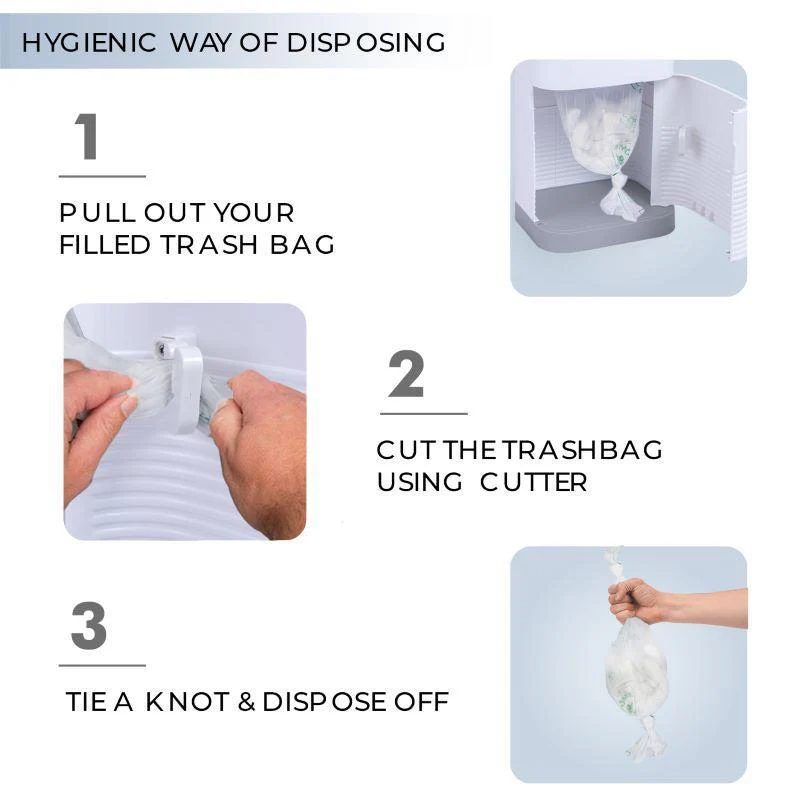 HYGIENIC WAY OF DISPOSING

1

PULL OUT YOUR FILLED TRASH BAG

2

CUT THE TRASHBAG USING CUTTER

3

TIE A KNOT & DISPOSE OFF